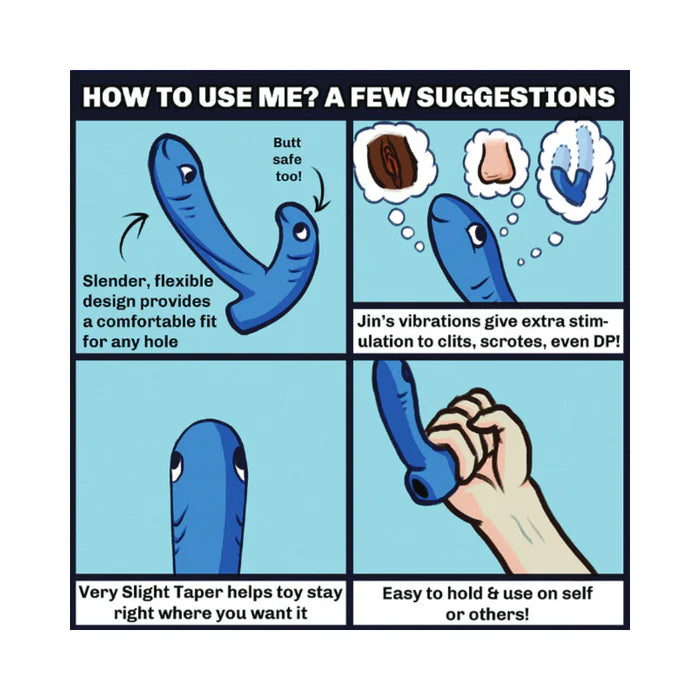 HOW TO USE ME? A FEW SUGGESTIONS

Butt safe too!

Slender, flexible design provides a comfortable fit for any hole

Jin's vibrations give extra stimulation to clits, scrotes, even DP!

Very Slight Taper helps toy stay right where you want it

Easy to hold & use on self or others!