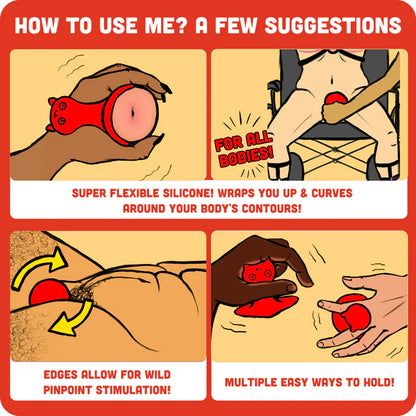 HOW TO USE ME? A FEW SUGGESTIONS

FOR ALL BODIES!

SUPER FLEXIBLE SILICONE! WRAPS YOU UP & CURVES AROUND YOUR BODY'S CONTOURS!

EDGES ALLOW FOR WILD PINPOINT STIMULATION!

MULTIPLE EASY WAYS TO HOLD!