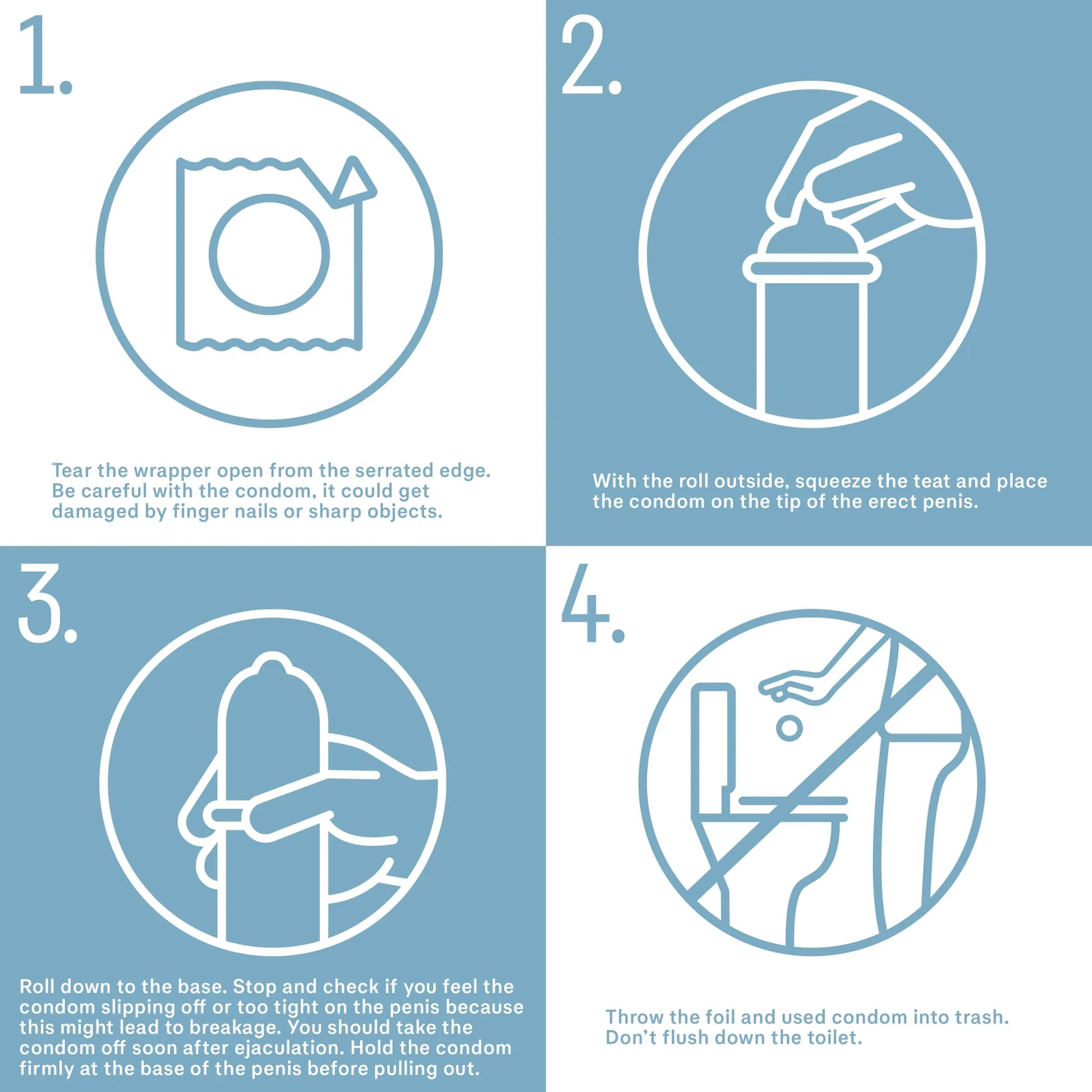 1.

Tear the wrapper open from the serrated edge. Be careful with the condom, it could get damaged by finger nails or sharp objects.

2.

With the roll outside, squeeze the teat and place the condom on the tip of the erect penis.

3.

Roll down to the base. Stop and check if you feel the condom slipping off or too tight on the penis because this might lead to breakage. You should take the condom off soon after ejaculation. Hold the condom firmly at the base of the penis before pulling out.

4.

Throw the foil and used condom into trash. Don't flush down the toilet.