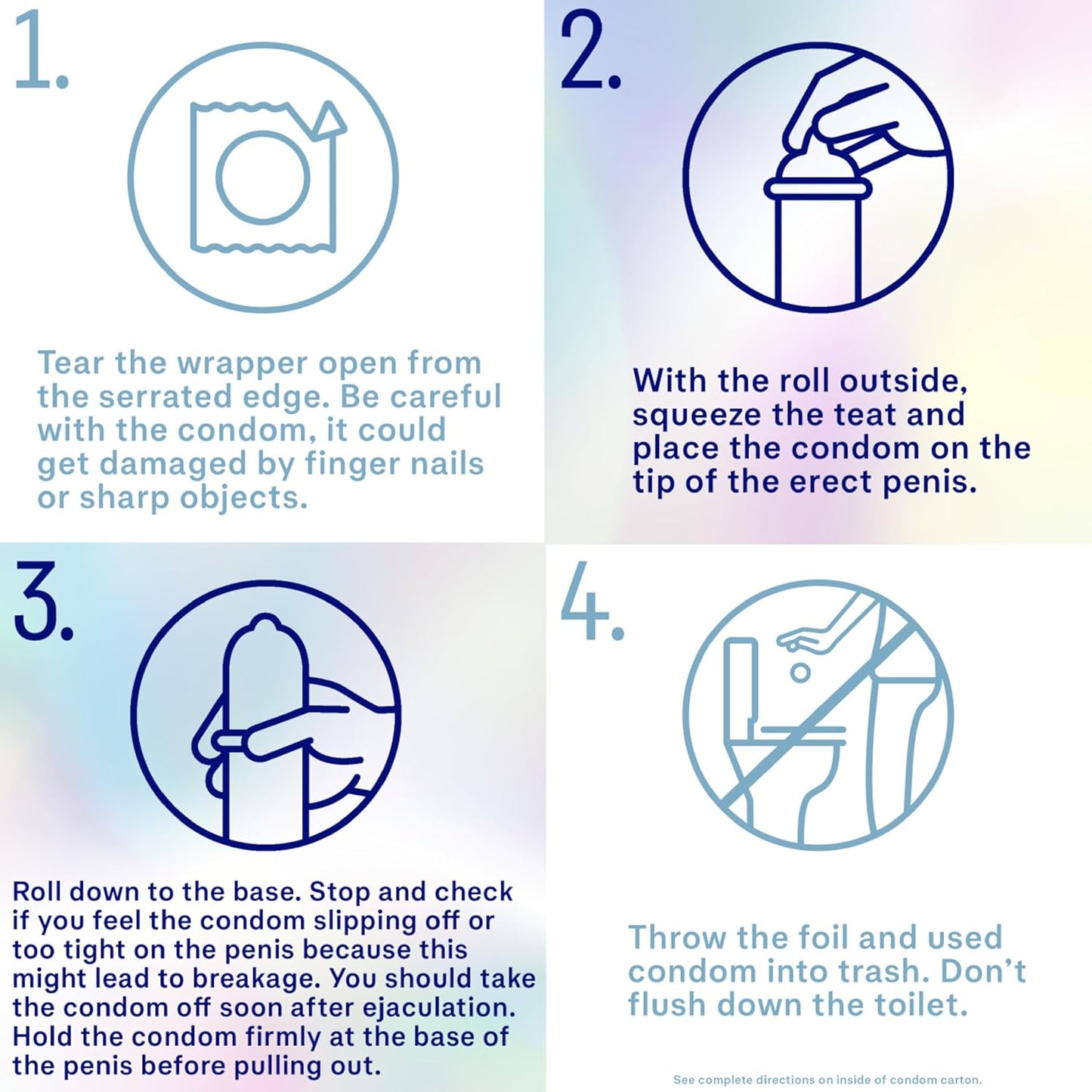 1.

Tear the wrapper open from the serrated edge. Be careful with the condom, it could get damaged by finger nails or sharp objects.

2.

With the roll outside, squeeze the teat and place the condom on the tip of the erect penis.

3.

Roll down to the base. Stop and check if you feel the condom slipping off or too tight on the penis because this might lead to breakage. You should take the condom off soon after ejaculation. Hold the condom firmly at the base of the penis before pulling out.

4.

Throw the foil and used condom into trash. Don't flush down the toilet.

See complete directions on inside of condom carton.