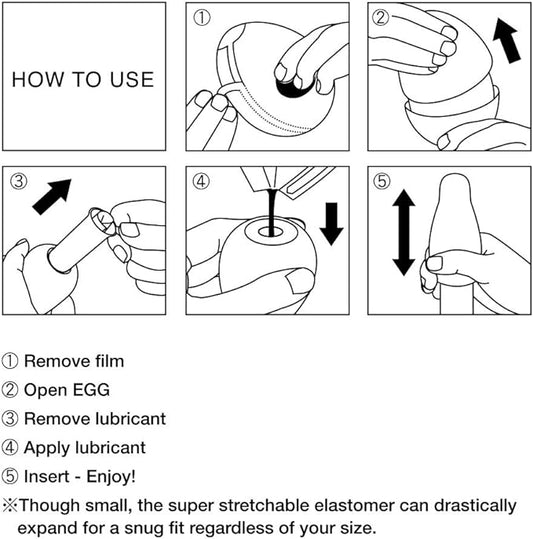 HOW TO USE

①

②

③

④

⑤

① Remove film

② Open EGG

③ Remove lubricant

④ Apply lubricant

⑤ Insert - Enjoy!

※Though small, the super stretchable elastomer can drastically expand for a snug fit regardless of your size.