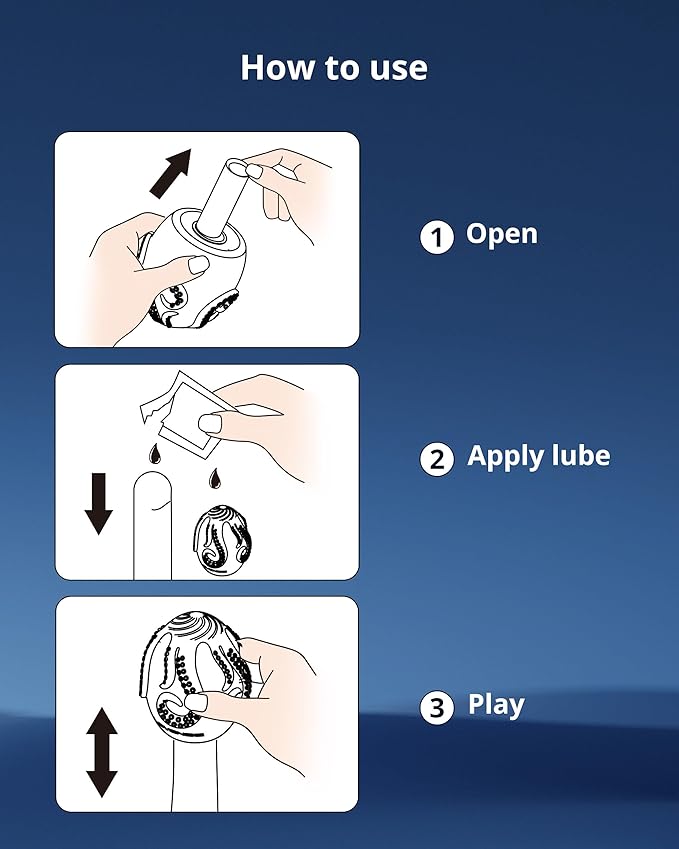 How to use

1 Open

2 Apply lube

3 Play