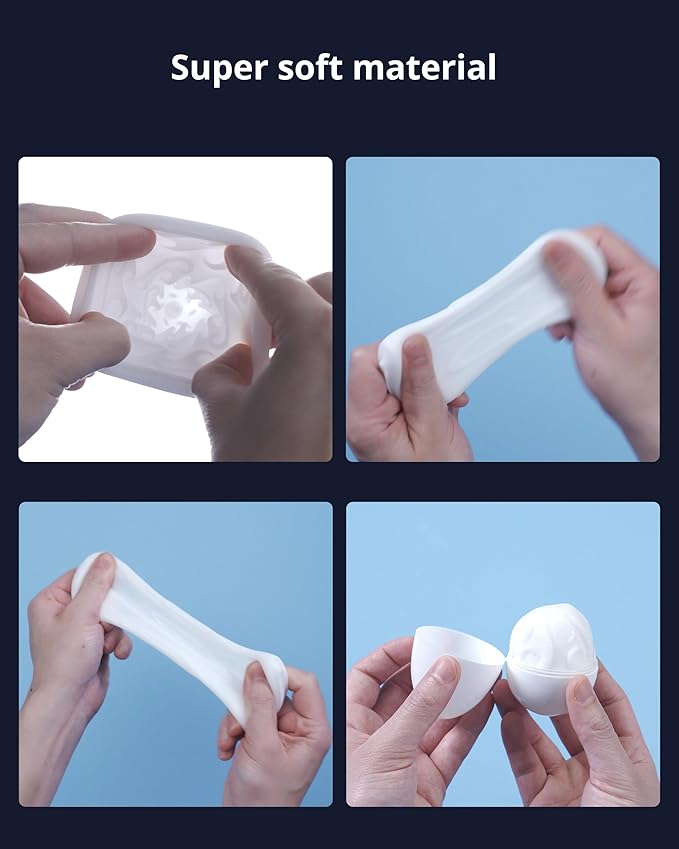 Super soft material