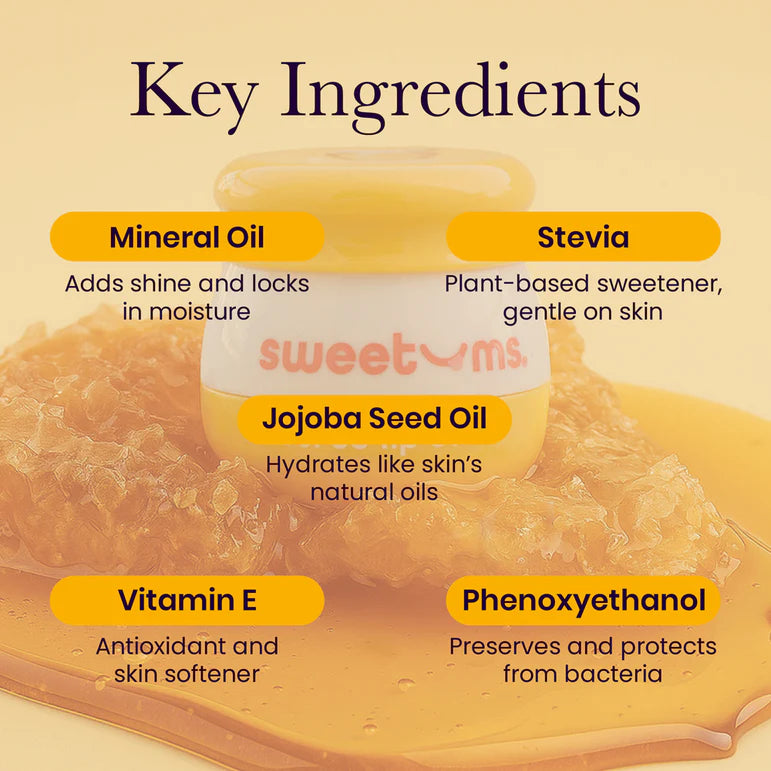 Key Ingredients

Mineral Oil

Adds shine and locks in moisture

Stevia

Plant-based sweetener, gentle on skin

sweetums.

Jojoba Seed Oil

Hydrates like skin's natural oils

Vitamin E

Antioxidant and skin softener

Phenoxyethanol

Preserves and protects from bacteria