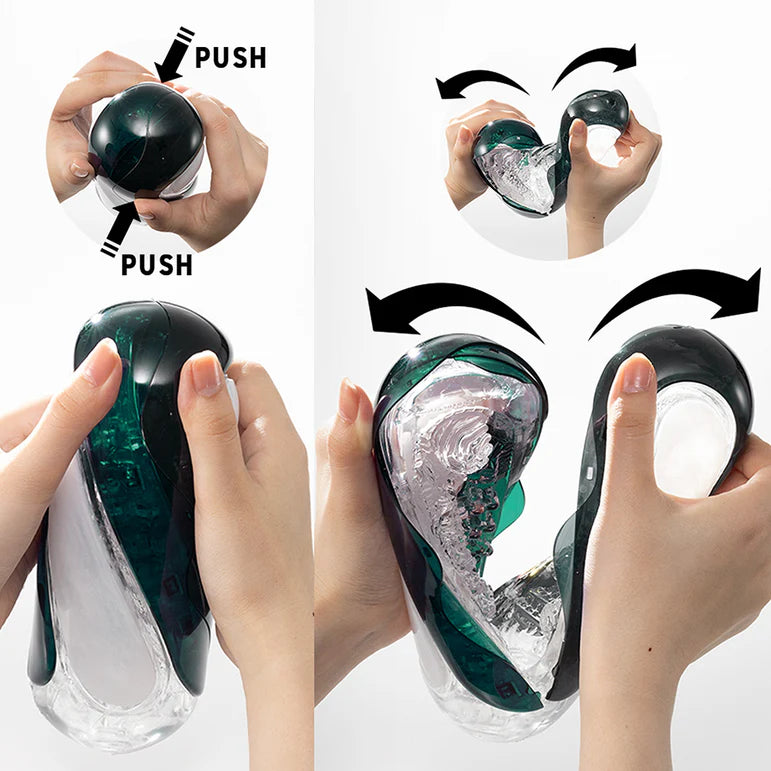 PUSH

PUSH